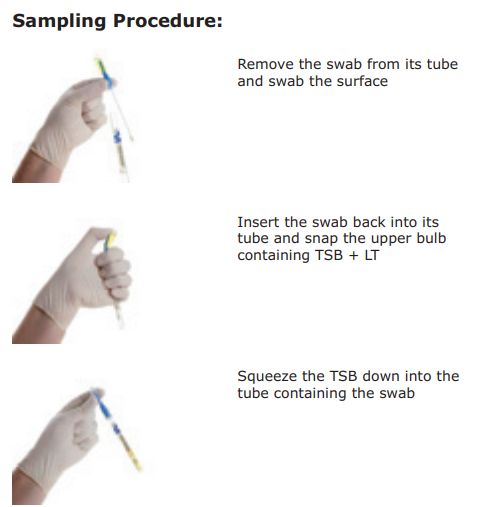 Sampling Procedure:

Remove the swab from its tube and swab the surface

Insert the swab back into its tube and snap the upper bulb containing TSB + LT

Squeeze the TSB down into the tube containing the swab